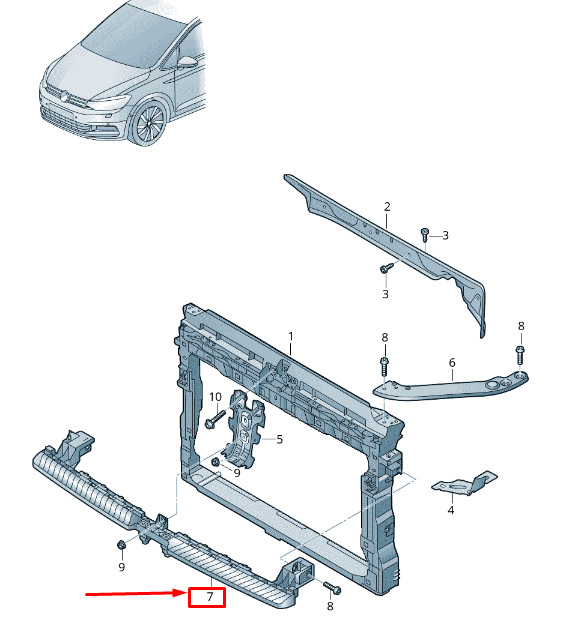 2
3
3
1
8
8
6
10
5
9
4
9
7
8