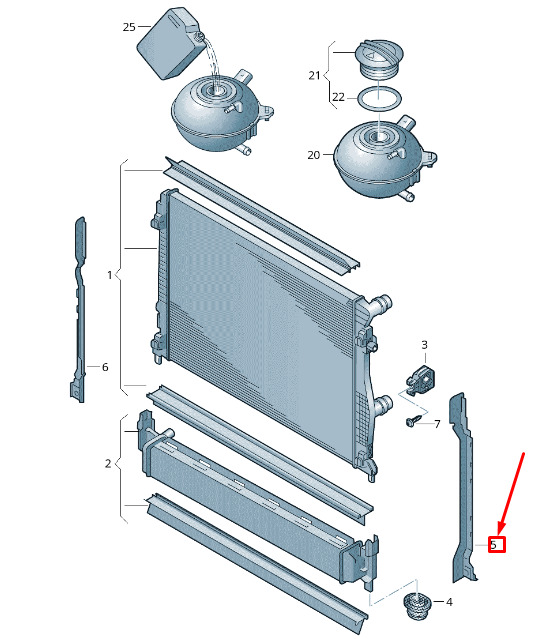 25
21
22
20
1
6
3
7
2
5
4