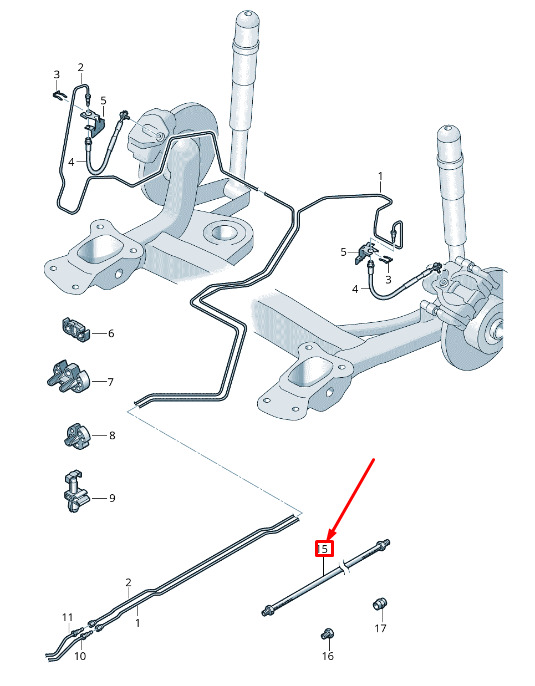 3
2
5
4
1
5
3
4
6
7
8
9
15
2
1
11
10
17
16