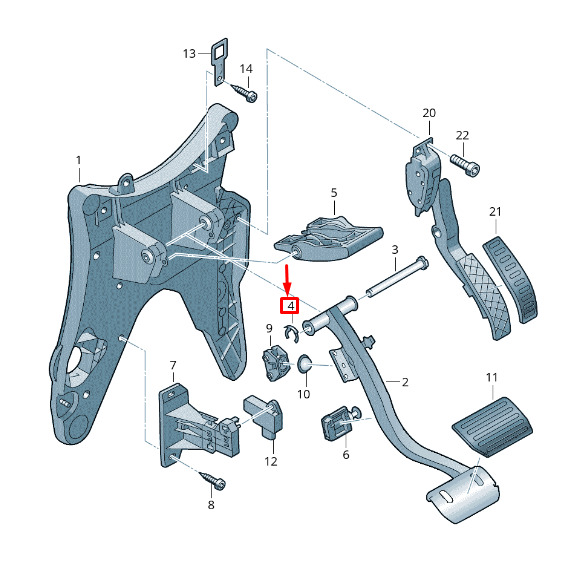 13
14
20
22
1
5
21
3
4
9
10
2
7
11
12
6
8