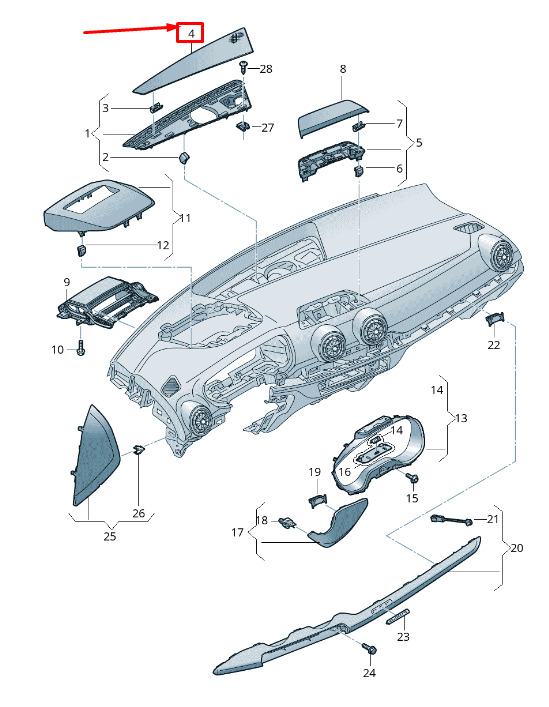 4
28
8
3
1
27
7
5
2
6
11
12
9
10
22
14
13
14
16
19
15
26
25
18
17
21
20
23
24