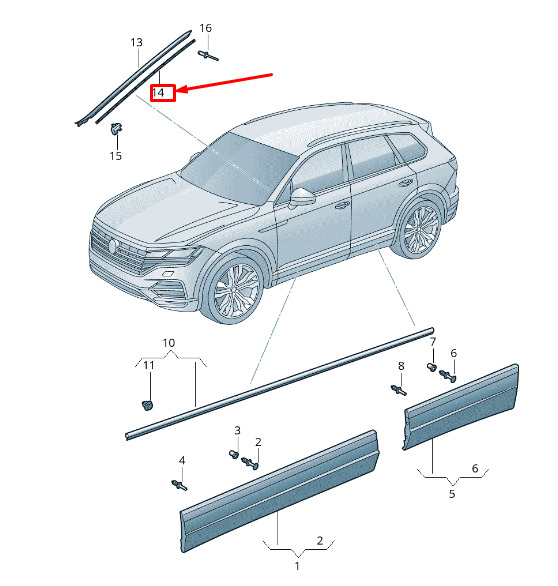 13
16
14
15
10
11
7
6
8
3
2
4
6
5
2
1