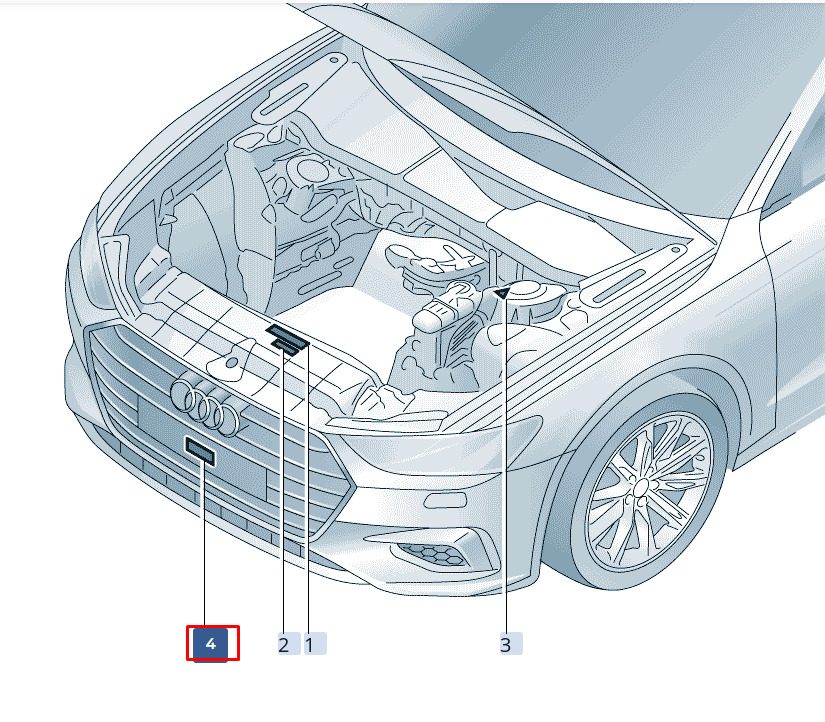 4
2
1
3