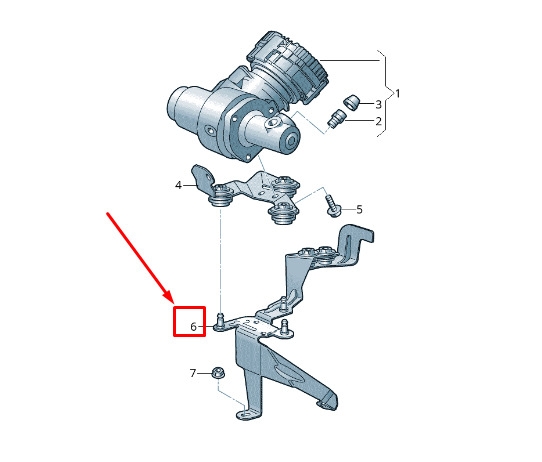 1
3
2
4
5
6
7