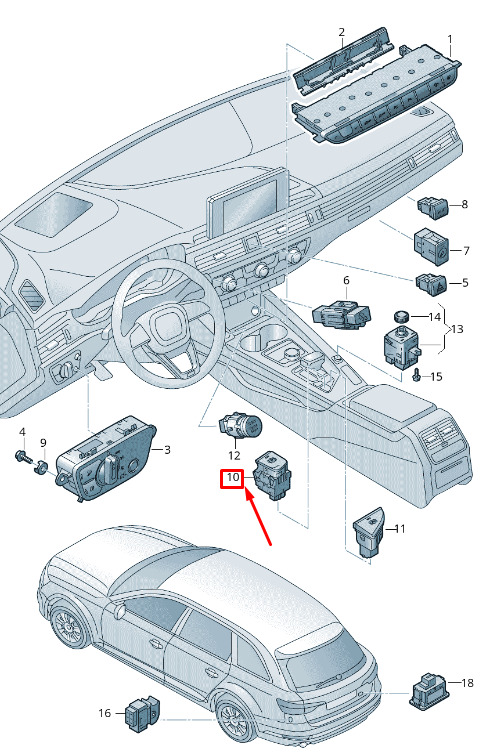 2
1
8
7
5
6
14
13
15
4
9
3
12
10
11
18
16