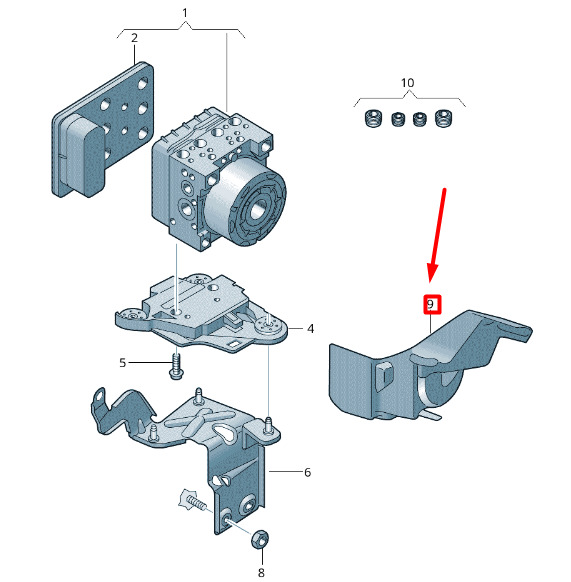 1
2
10
9
4
5
6
8