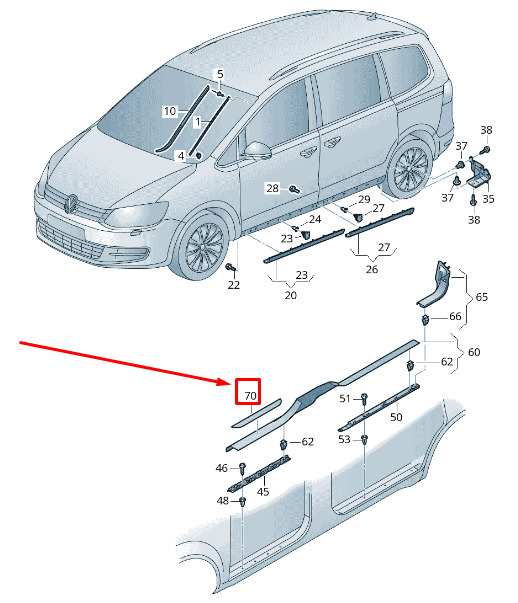 5
10
1
4
38
37
37
35
38
28
29
27
24
23
27
26
23
20
22
65
66
60
62
70
51
50
62
53
46
45
48