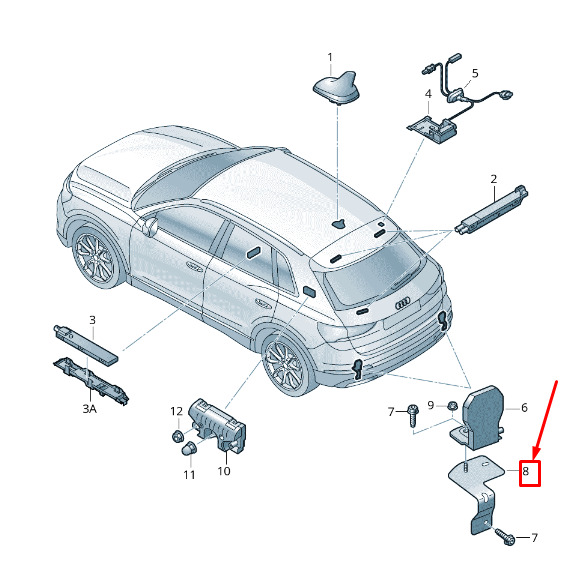 1
5
4
2
3
3A
12
11
10
7
9
6
8
7