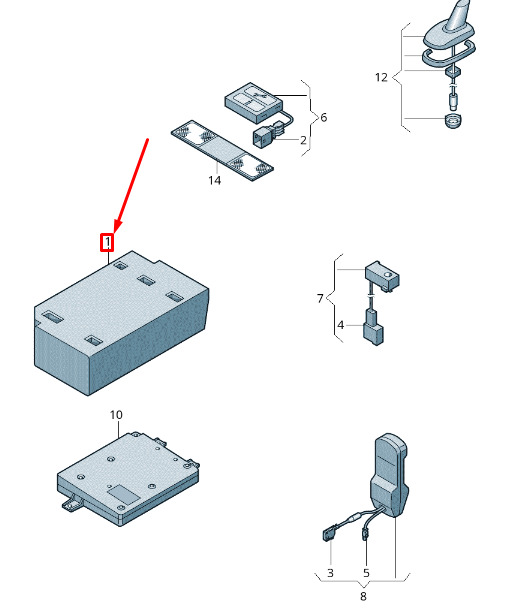 12
6
2
14
1
7
4
10
3
5
8