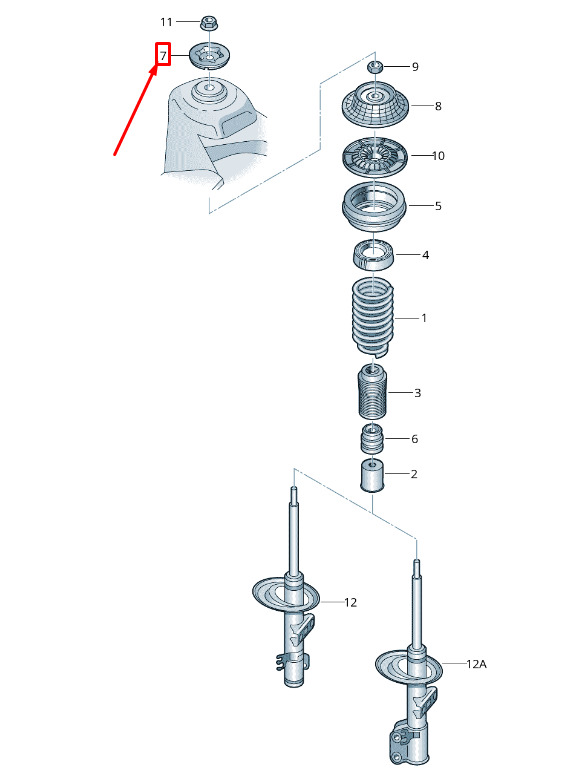 11
7
9
8
10
5
4
1
3
6
2
12
12A