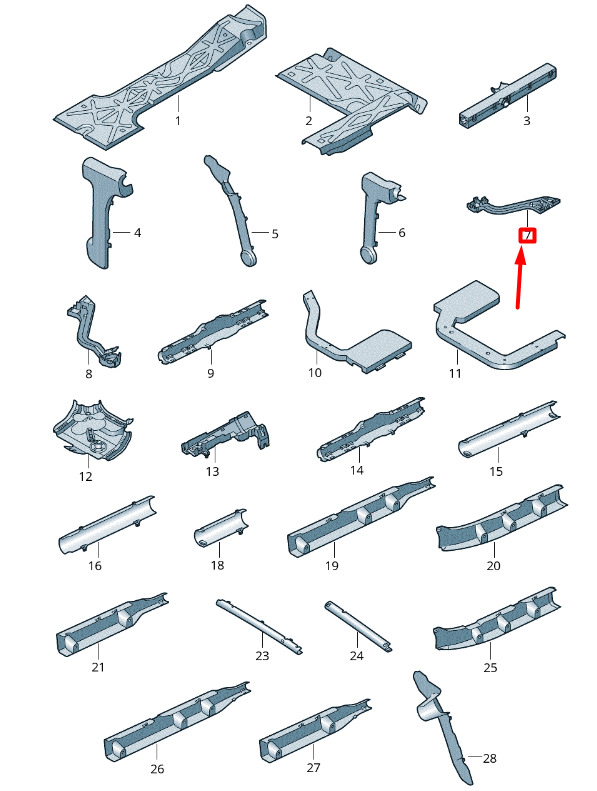 1
2
3
4
5
6
7
8
9
10
11
12
13
14
15
16
18
19
20
21
23
24
25
26
27
28