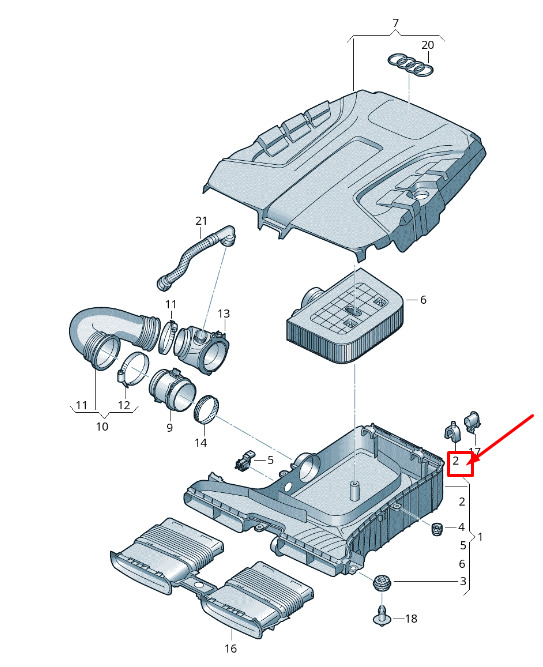 7
20
21
6
11
13
11
12
10
9
14
5
17
2
2
4
5
1
6
3
18
16