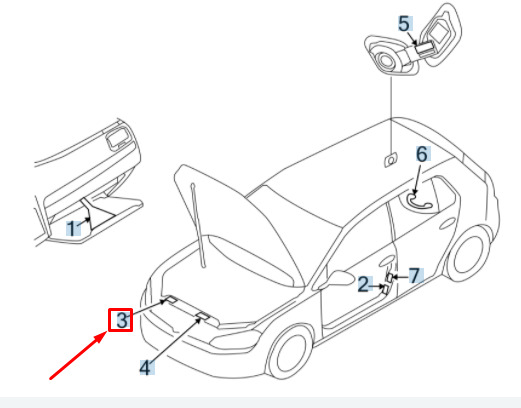 5
6
1
2
7
3
4