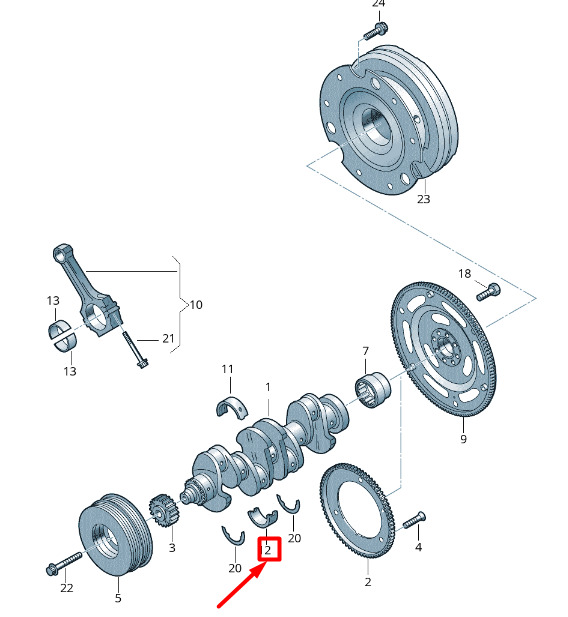 24
23
18
13
10
21
13
11
1
7
9
3
20
2
20
4
22
5
2