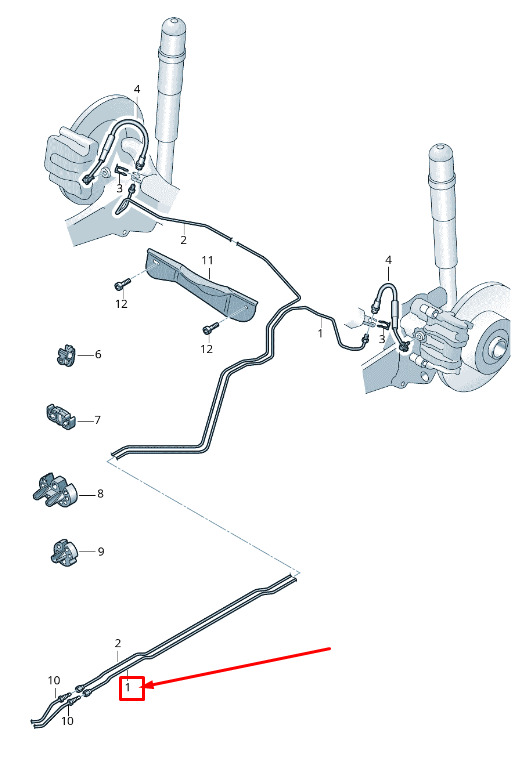 4
3
2
11
12
12
4
1
3
6
7
8
9
2
1
10
10