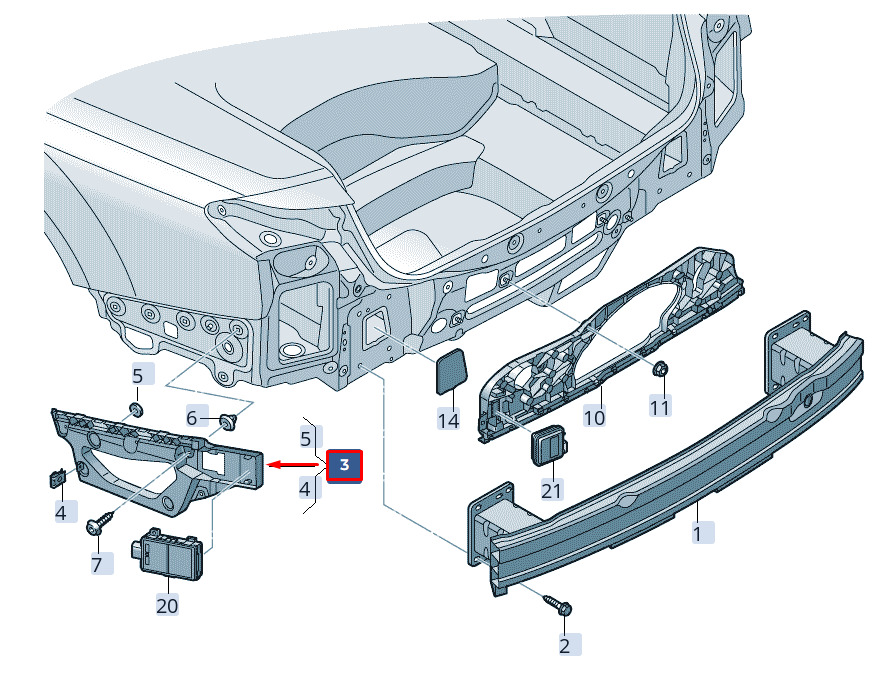 5
6
5
3
4
4
7
20
14
10
11
21
1
2