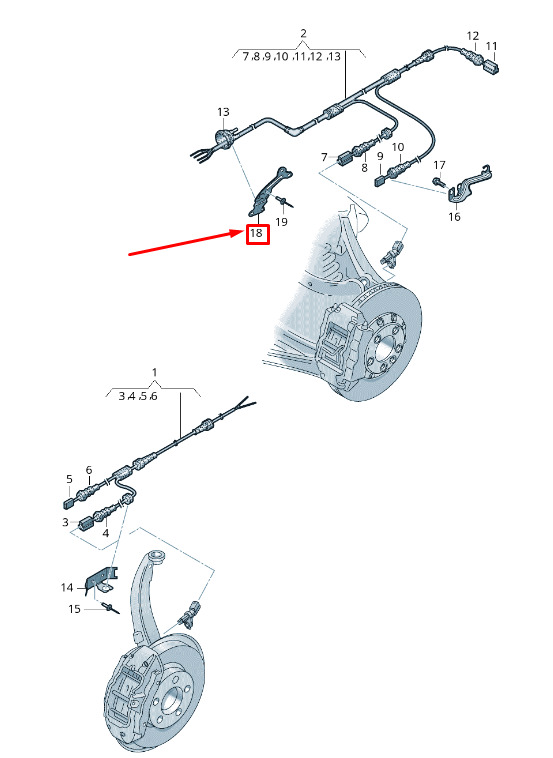 2
7 .8 .9 .10 .11 .12 .13
12
11
13
7
8
9
10
17
16
19
18
1
3 .4 .5 .6
5
6
3
4
14
15