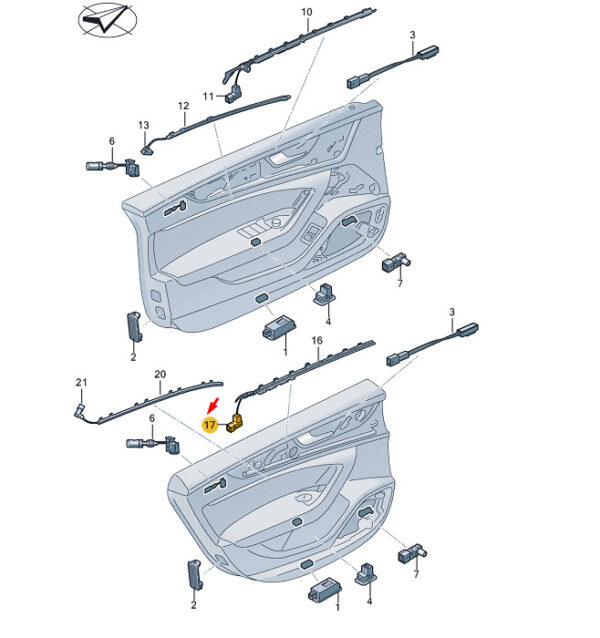 10
3
11
12
13
6
7
4
2
1
3
16
21
20
17
6
7
2
1
4