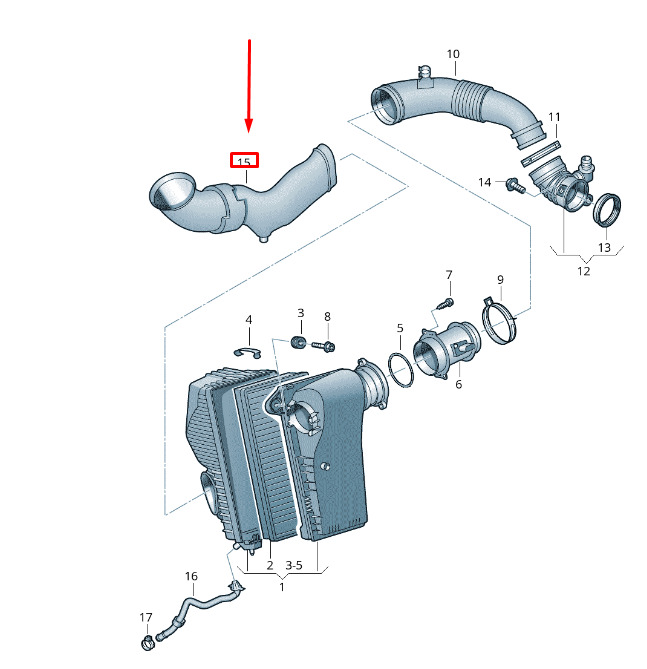 10
11
15
14
13
12
7
9
4
3
8
5
6
2
3-5
1
16
17