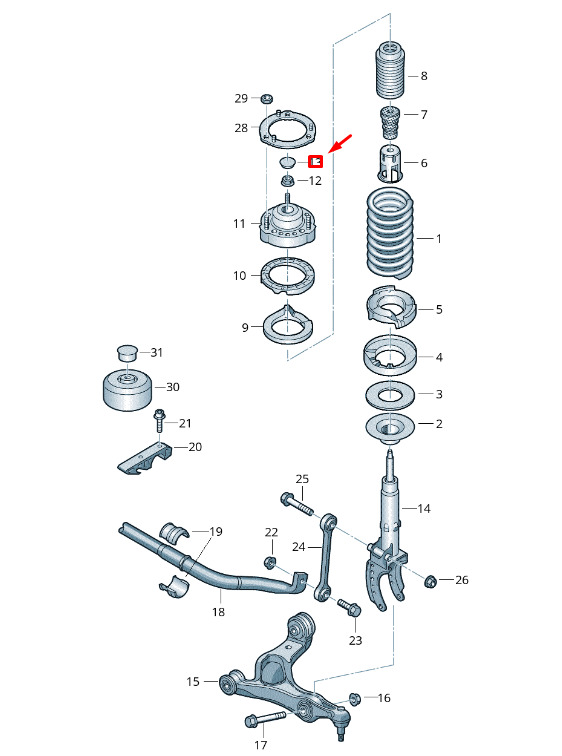 29
28
12
11
10
9
8
7
6
1
5
4
3
2
31
30
21
20
25
14
19
22
24
26
18
23
15
16
17