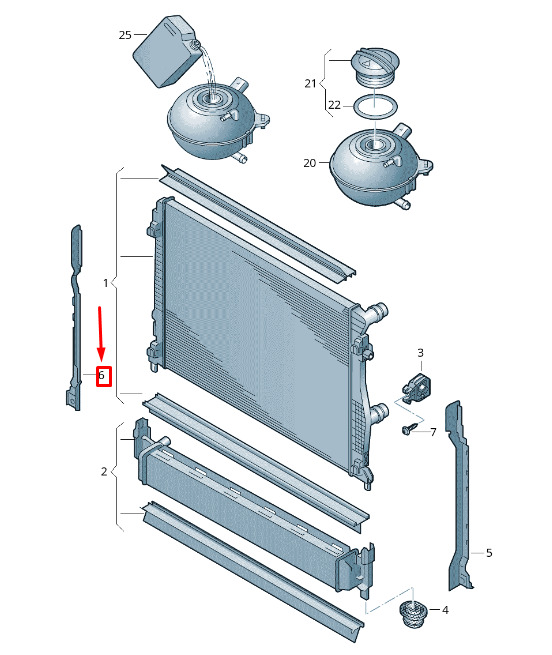 25
21
22
20
1
6
3
7
2
5
4