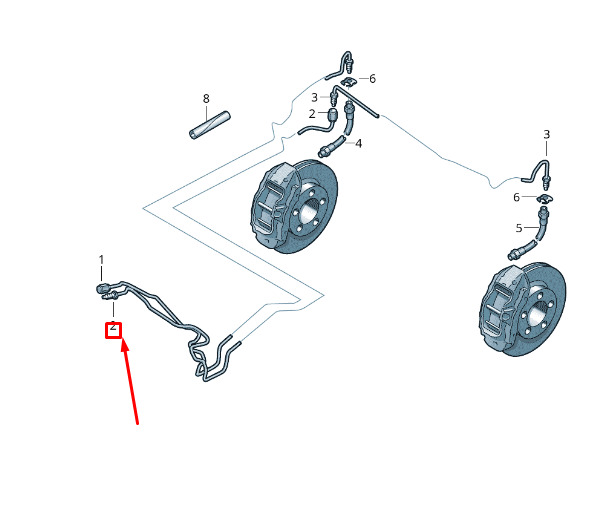 8
6
3
2
4
3
6
5
1
2