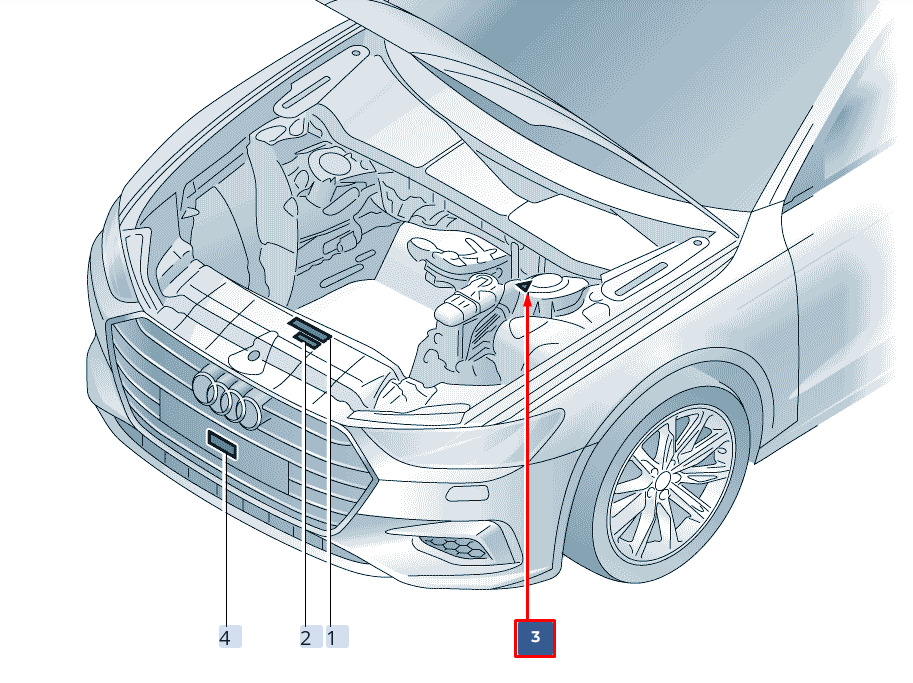 4
2
1
3