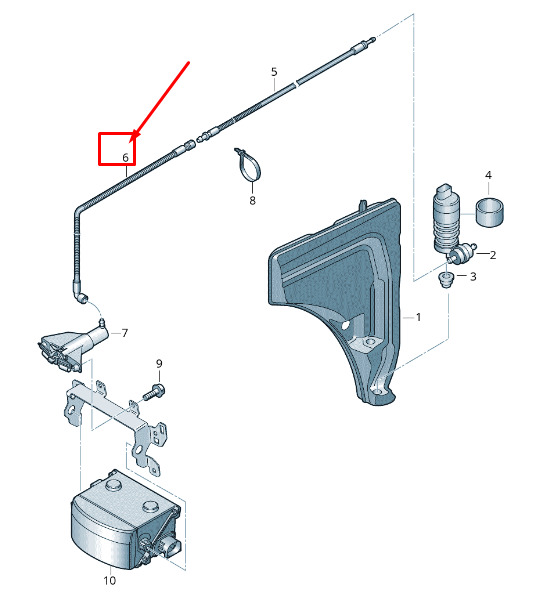 5
6
8
4
2
3
1
7
9
10