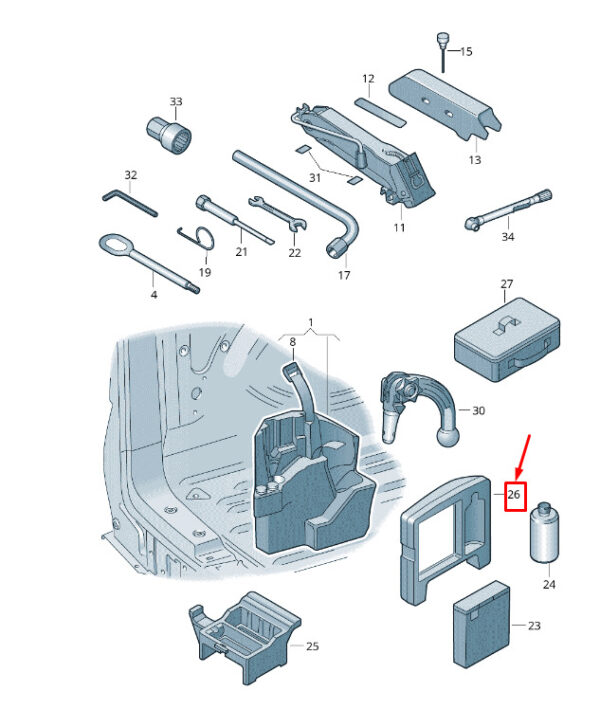 15
12
33
13
31
32
11
34
21
22
19
17
4
27
1
8
30
26
24
23
25