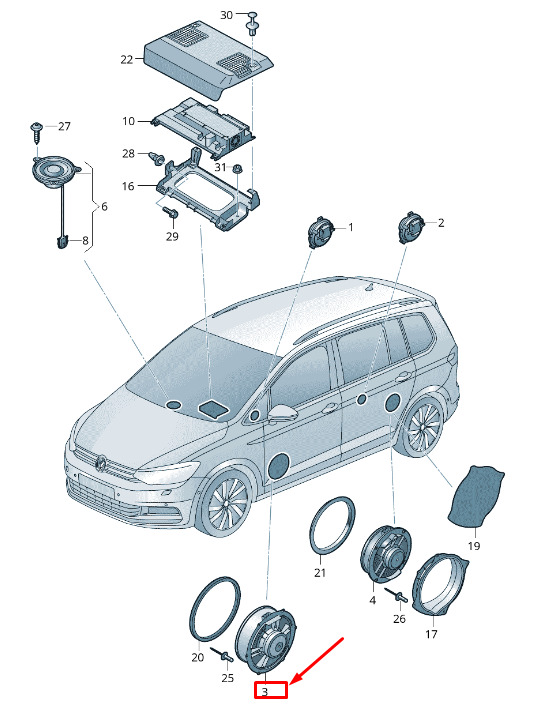 30
22
27
10
28
31
16
6
8
29
1
2
19
21
4
26
17
20
25
3