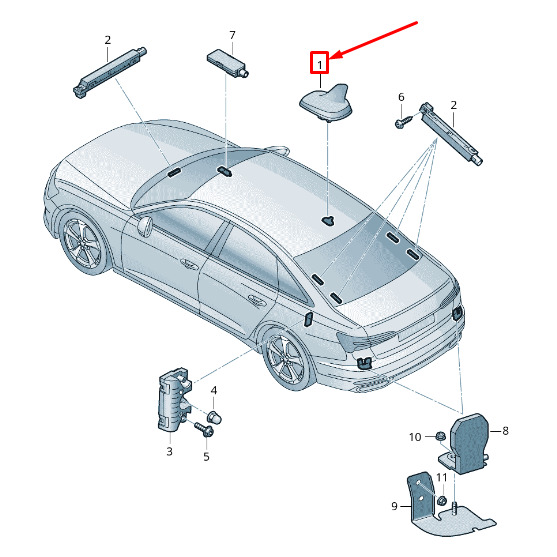 2
7
1
6
2
4
3
5
10
8
11
9