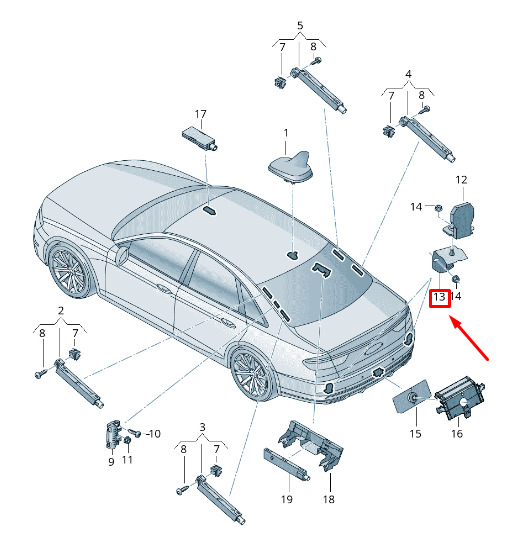 5
7
8
4
7
8
17
1
12
14
13
14
2
8
7
-10
9
11
3
8
7
15
16
19
18