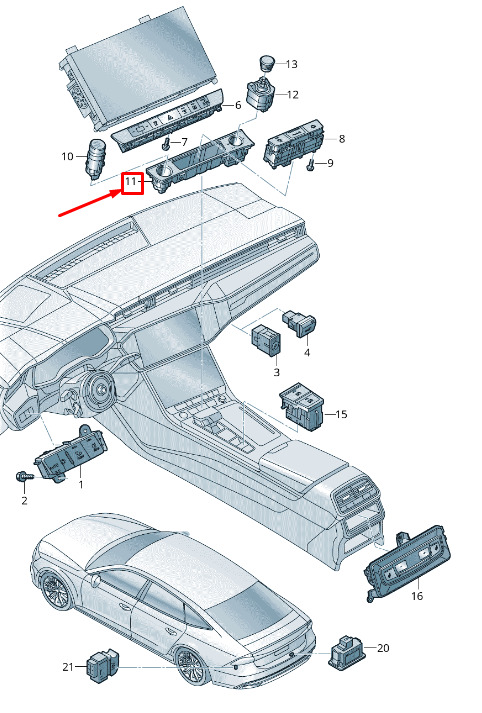 13
12
6
8
7
9
10
11
4
3
15
1
2
16
20
21