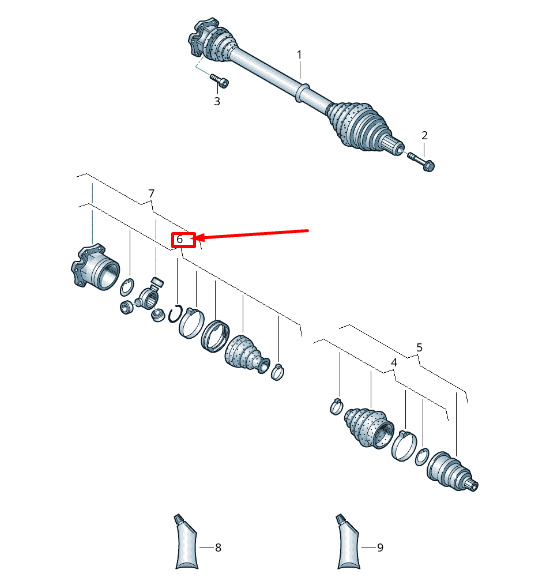 1
3
2
7
6
5
4
8
9