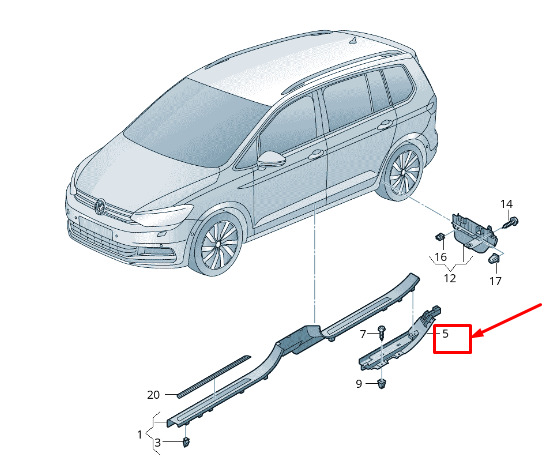 14
16
12
17
7
5
9
20
1
3