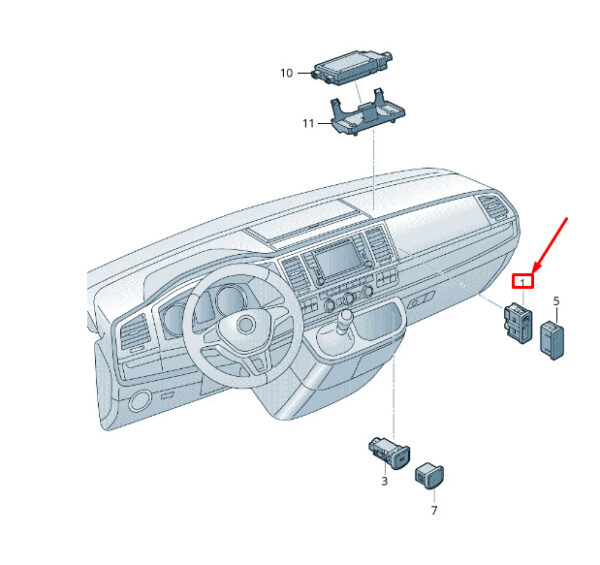 10
11
1
5
3
7