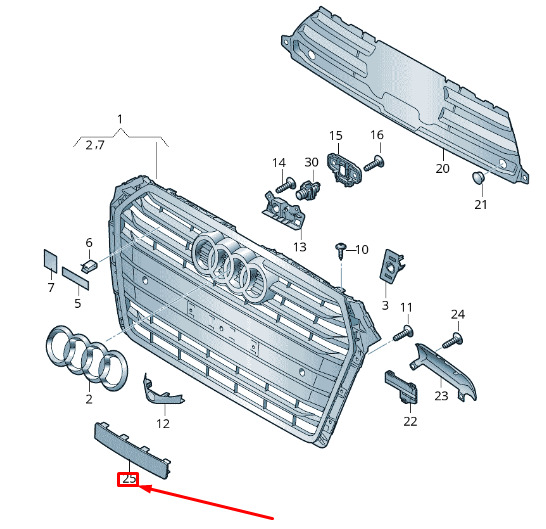 1
2,7
15
16
14
30
20
21
13
6
10
7
5
3
11
24
2
12
23
22
25