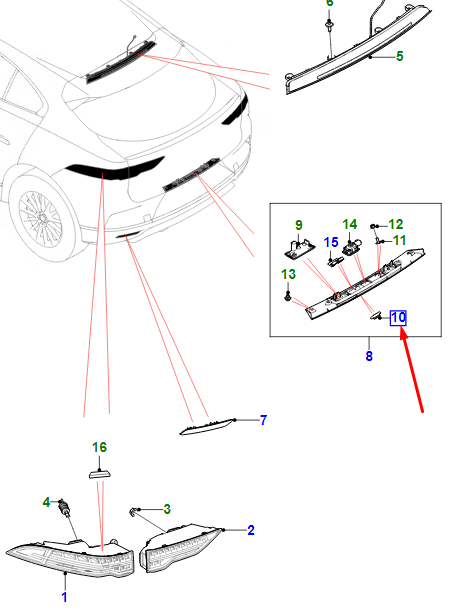 6
5
9
14
12
15
11
13
10
8
7
16
4
3
2
1