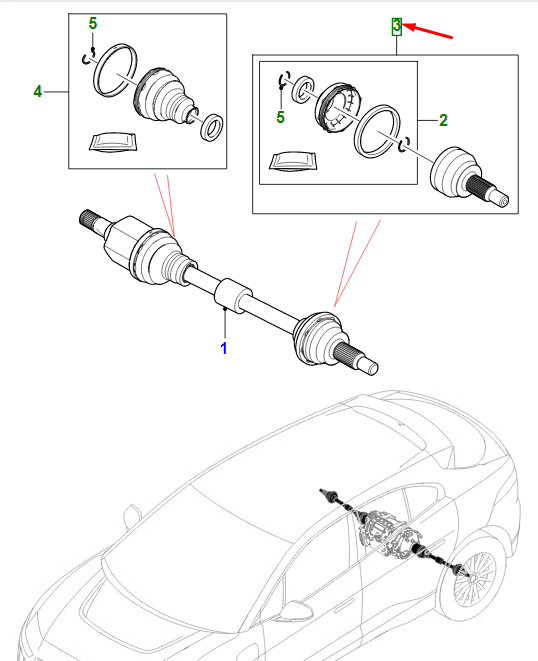 5
4
3
5
2
1