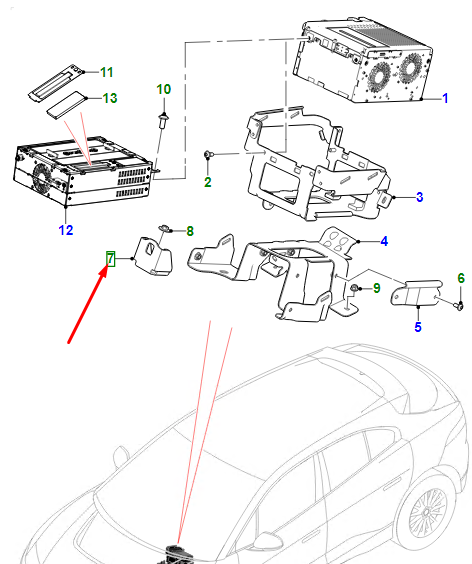 11
13
10
1
2
3
12
8
4
7
9
6
5