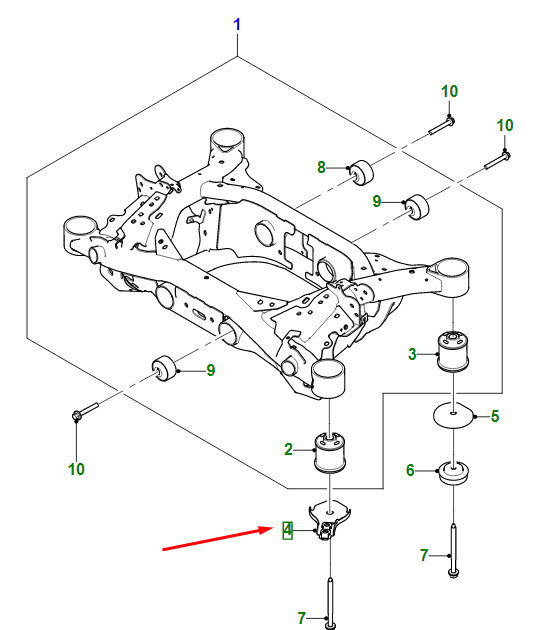 1
10
10
8
9
9
3
5
10
2
6
4
7
7