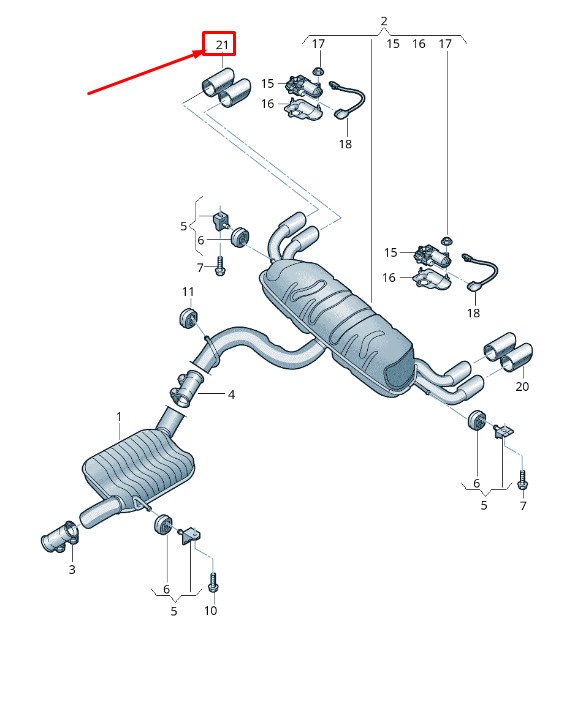 21
2
17
15
16
17
15
16
18
5
6
7
15
16
18
11
4
20
1
6
5
7
3
6
5
10