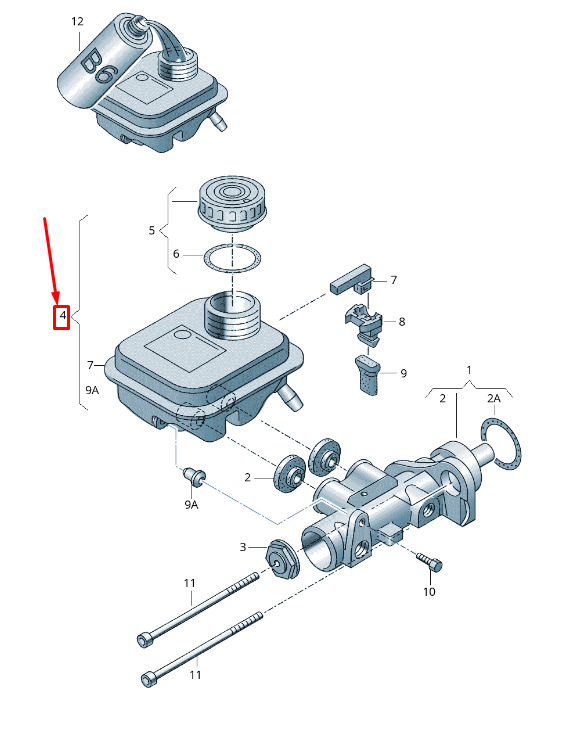 12
B6
5
6
4
7
9A
7
8
9
1
2
2A
2
9A
3
10
11
11