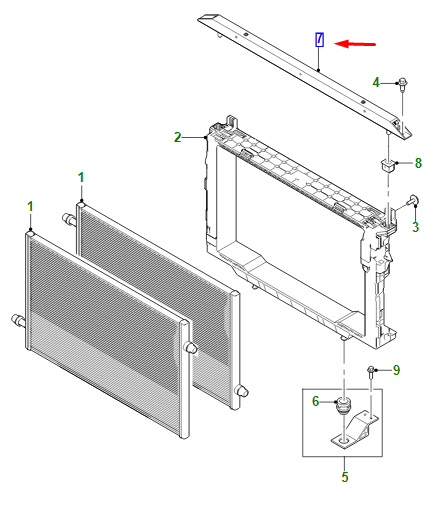 7
4
2
8
1
1
3
9
6
5