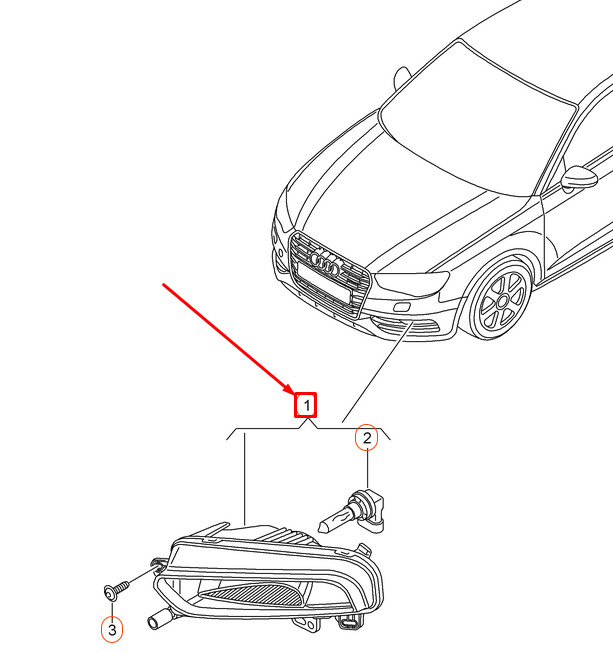 1
2
3