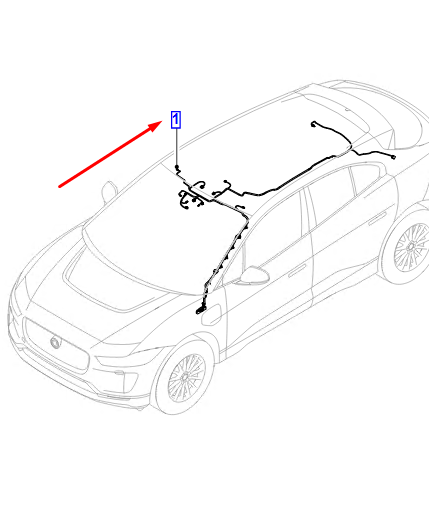 1