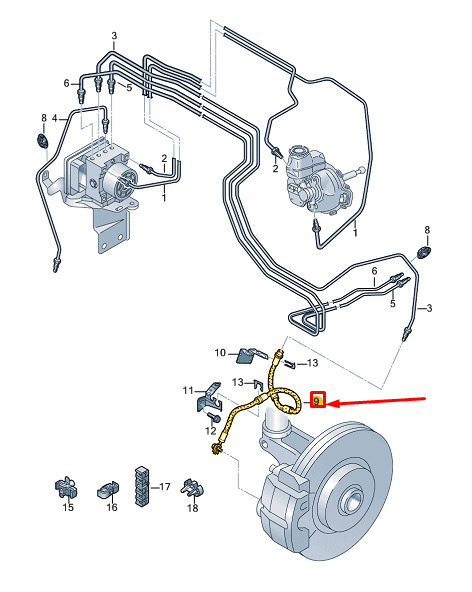 3
6
5
8
4
2
1
2
1
8
6
5
3
10
13
11
13
9
12
17
15
16
18