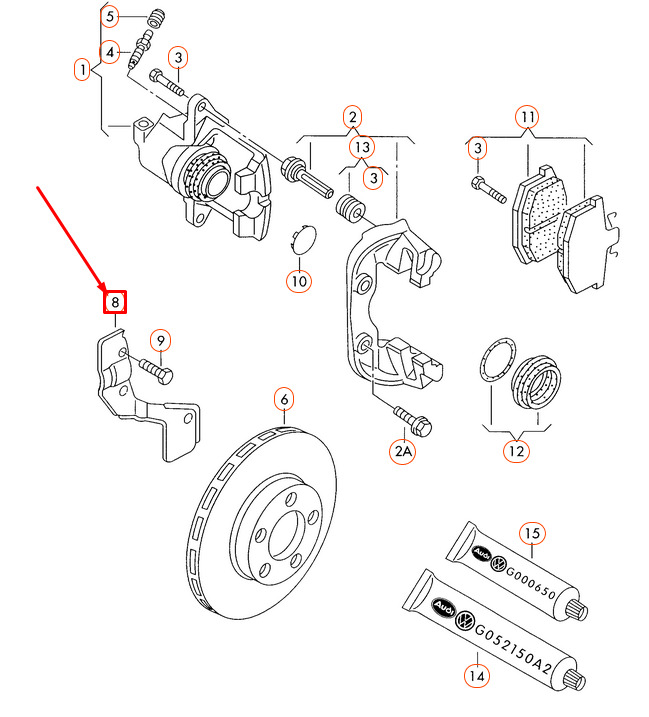 5
4
1
3
2
13
3
11
3
10
8
9
6
2A
12
15
Audi
G000650
Audi
G052150A2
14