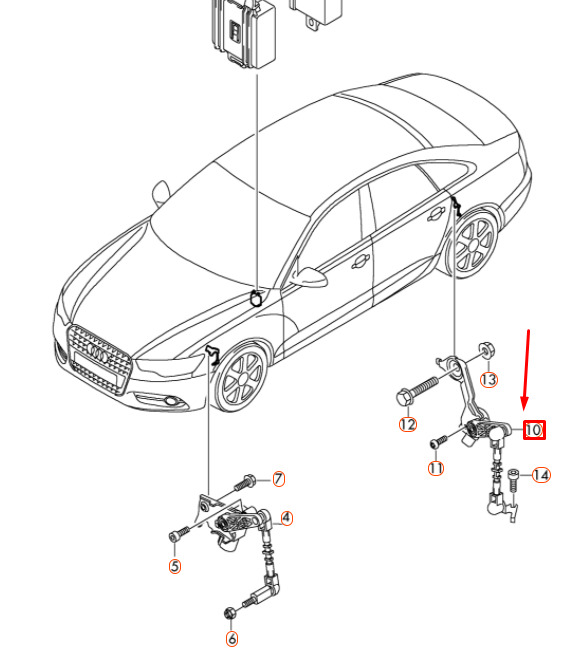 13
12
10
11
14
7
4
5
6