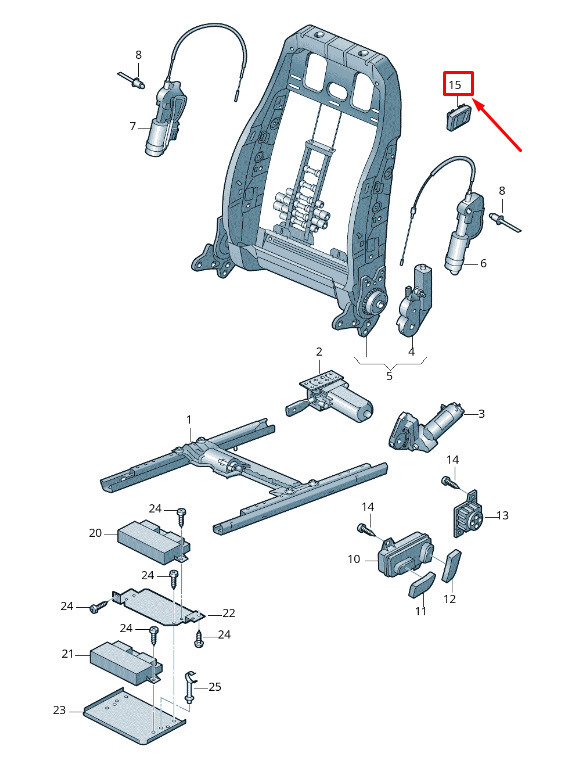 8
7
15
8
6
4
5
2
3
1
14
13
14
10
12
11
24
20
24
24
22
24
24
21
25
23